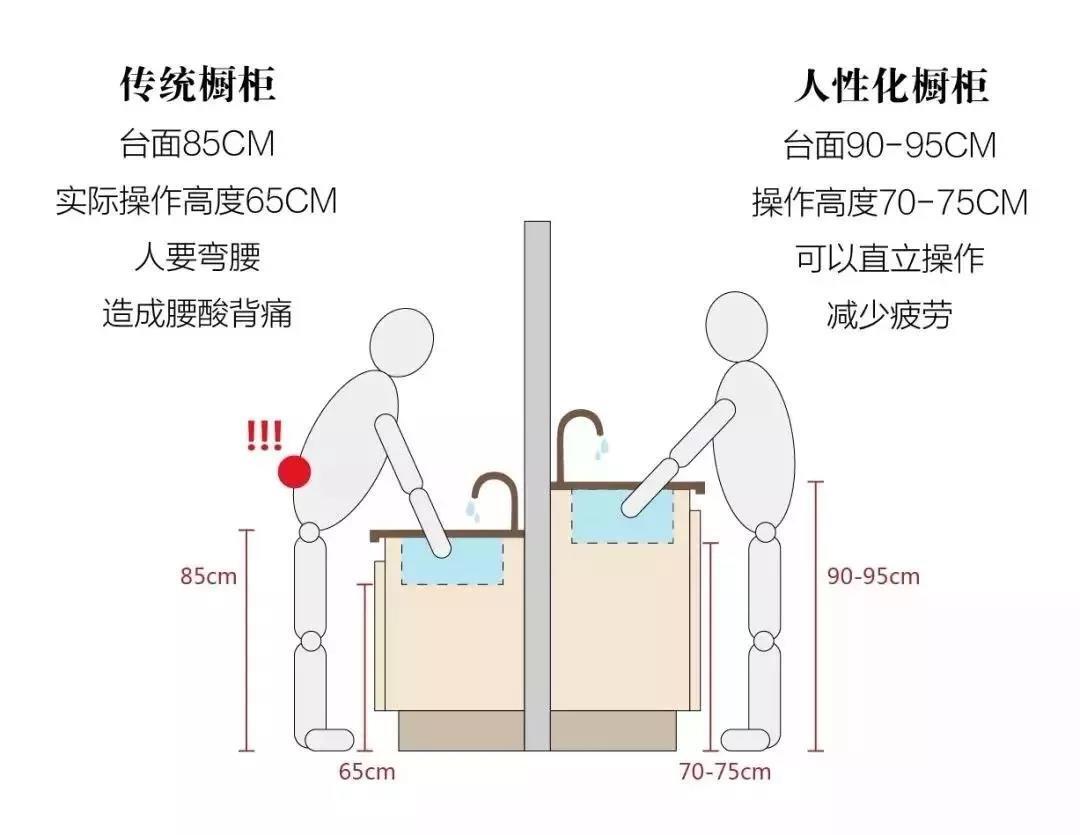 传统橱柜
台面85CM
实际操作高度65CM
人要弯腰
造成腰酸背痛

人性化橱柜
台面90-95CM
操作高度70-75CM
可以直立操作
减少疲劳

!!!

85cm

65cm

90-95cm

70-75cm